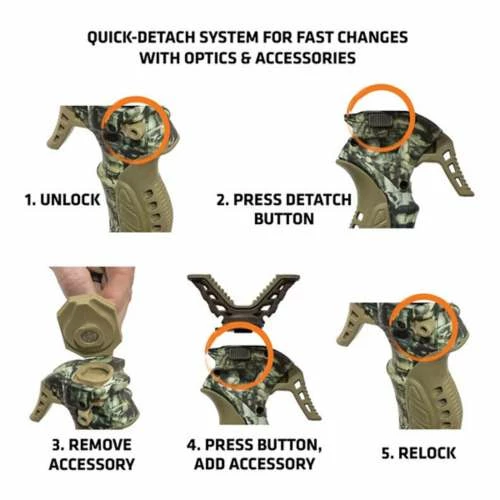 QUICK-DETACH SYSTEM FOR FAST CHANGES WITH OPTICS & ACCESSORIES

1. UNLOCK

2. PRESS DETATCH BUTTON

3. REMOVE ACCESSORY

4. PRESS BUTTON, ADD ACCESSORY

5. RELOCK